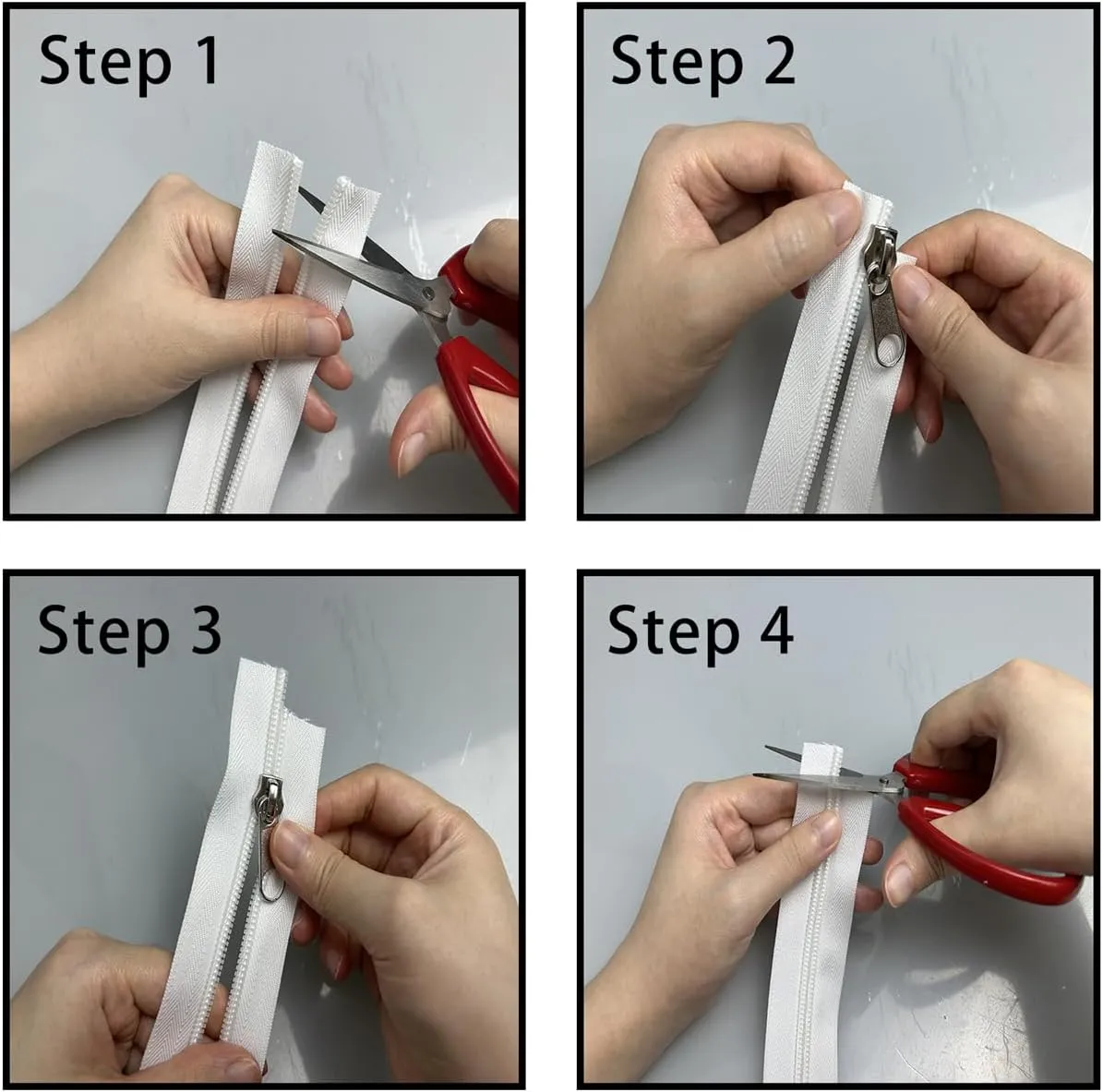 Step 1

Step 2

Step 3

Step 4