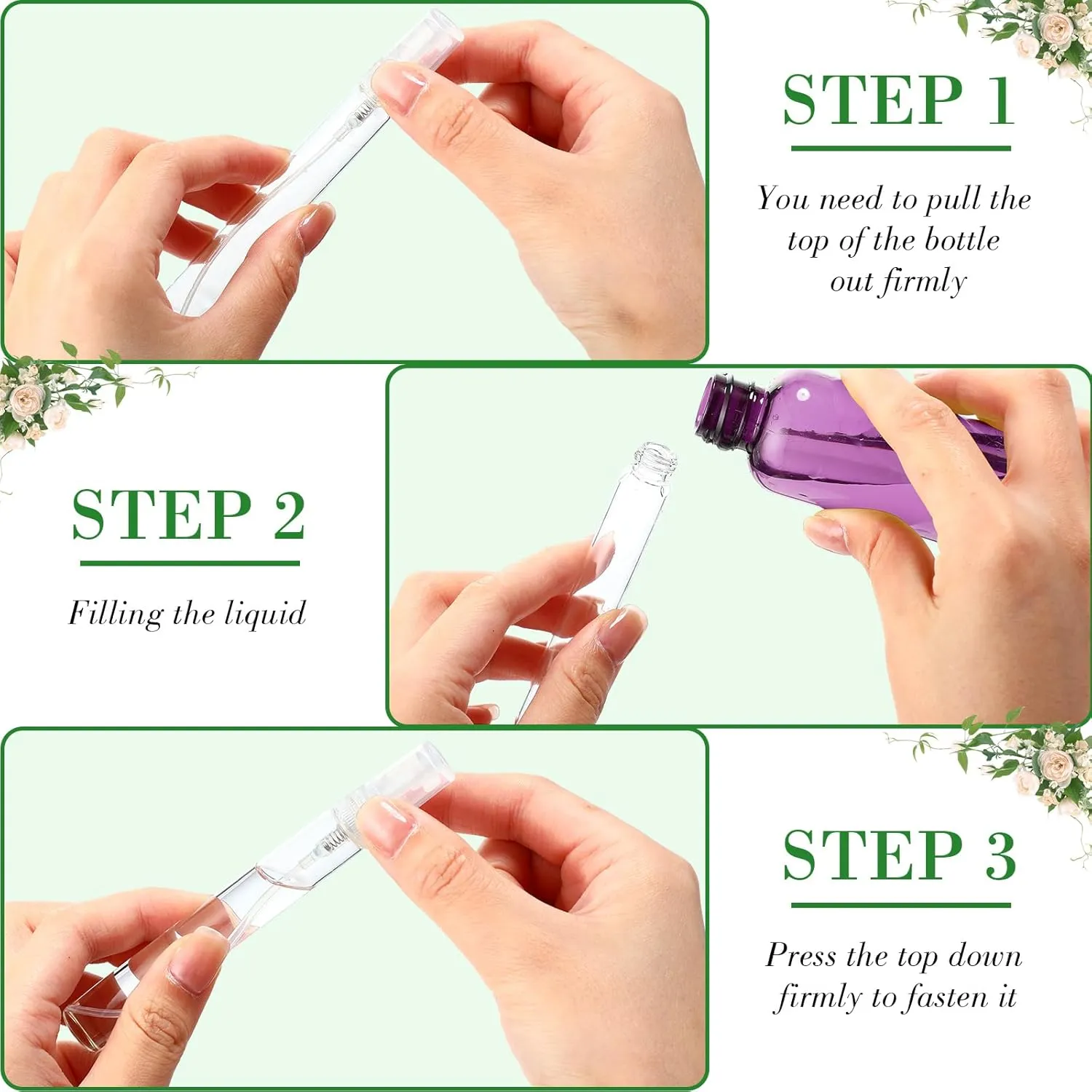 STEP 1

You need to pull the top of the bottle out firmly

STEP 2

Filling the liquid

STEP 3

Press the top down firmly to fasten it