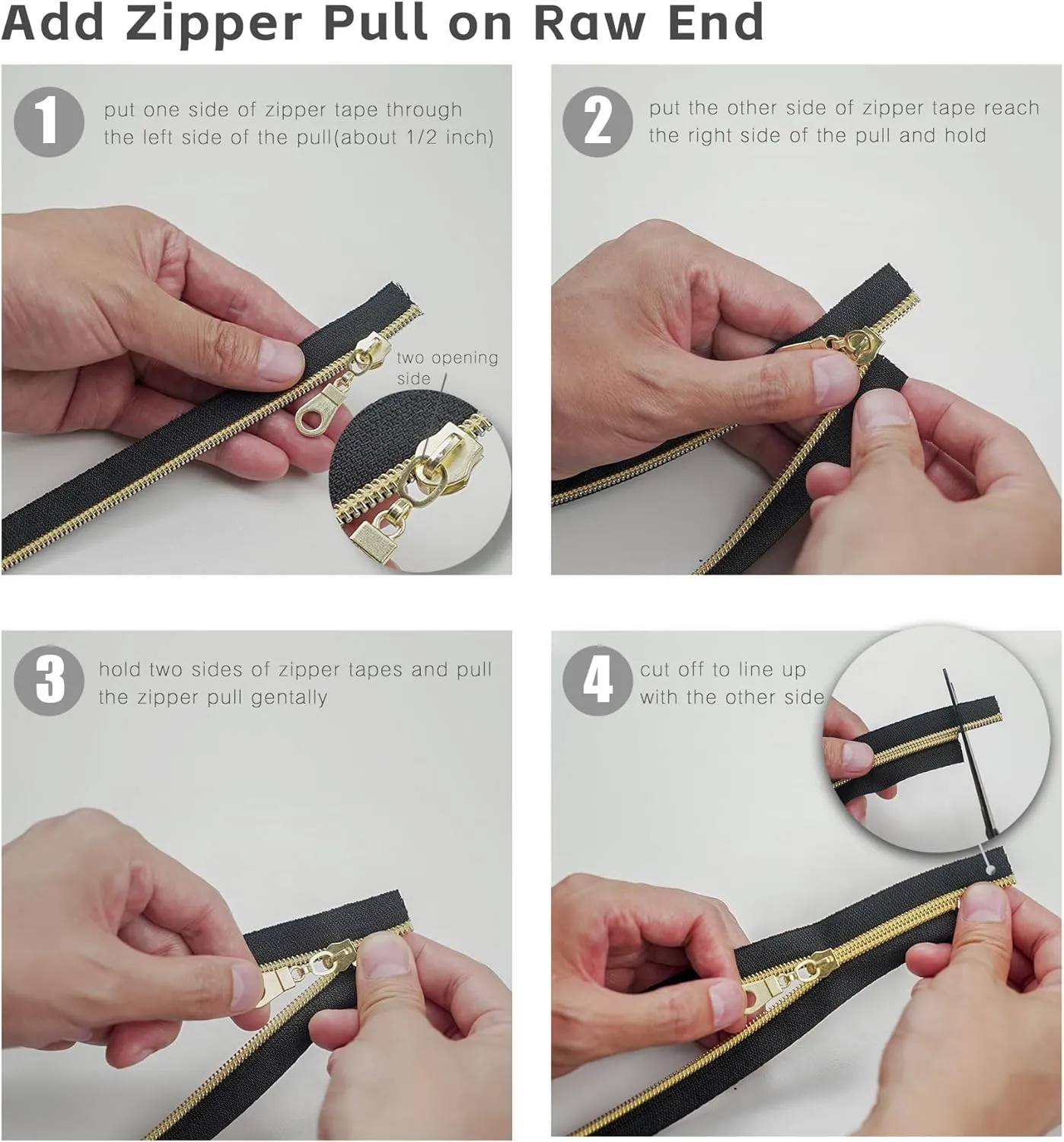 Add Zipper Pull on Raw End

1 put one side of zipper tape through the left side of the pull(about 1/2 inch)

two opening side

2 put the other side of zipper tape reach the right side of the pull and hold

3 hold two sides of zipper tapes and pull the zipper pull gentally

4 cut off to line up with the other side